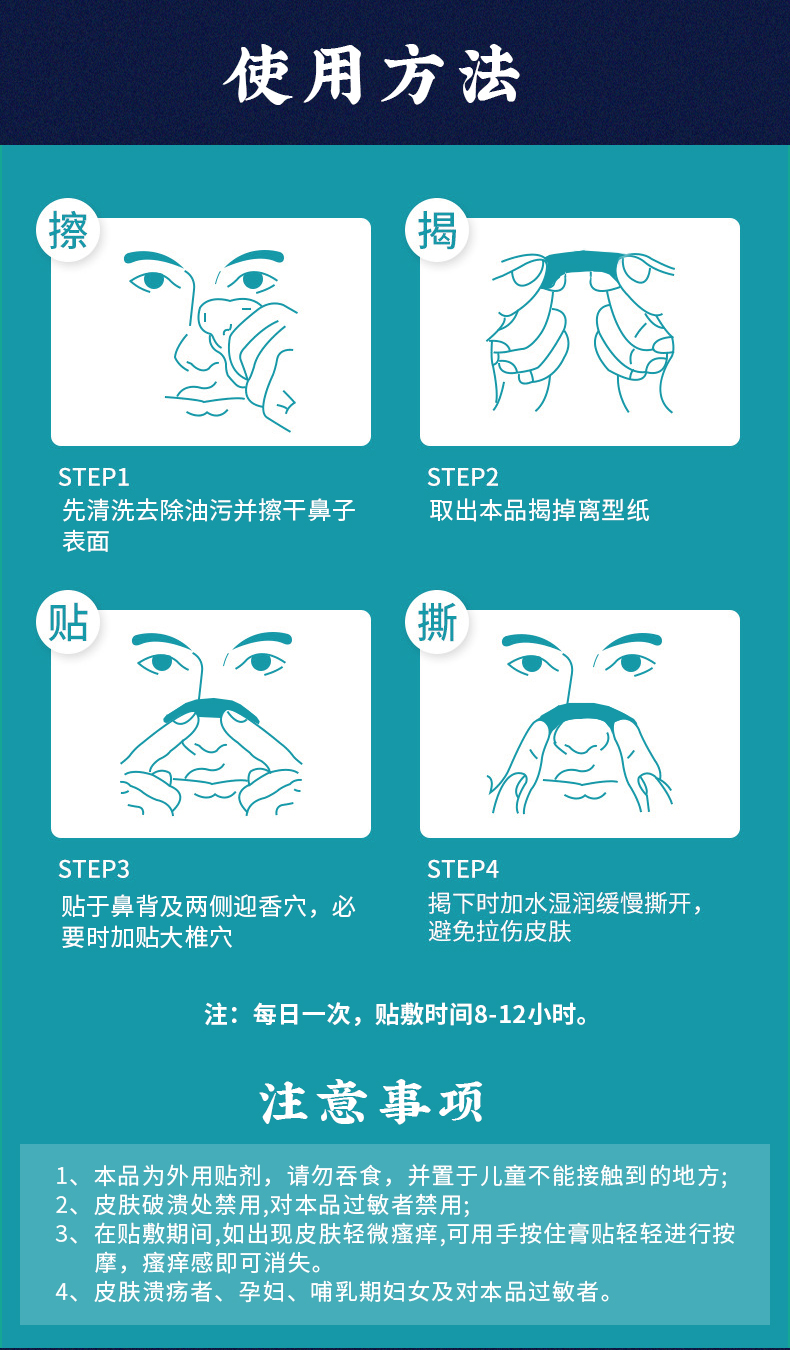 使用方法

擦

STEP1
先清洗去除油污并擦干鼻子表面

揭

STEP2
取出本品揭掉离型纸

贴

STEP3
贴于鼻背及两侧迎香穴，必要时加贴大椎穴

撕

STEP4
揭下时加水湿润缓慢撕开，避免拉伤皮肤

注：每日一次，贴敷时间8-12小时。

注意事项

1、本品为外用贴剂，请勿吞食，并置于儿童不能接触到的地方;
2、皮肤破溃处禁用,对本品过敏者禁用;
3、在贴敷期间,如出现皮肤轻微瘙痒,可用手按住膏贴轻轻进行按摩，瘙痒感即可消失。
4、皮肤溃疡者、孕妇、哺乳期妇女及对本品过敏者。