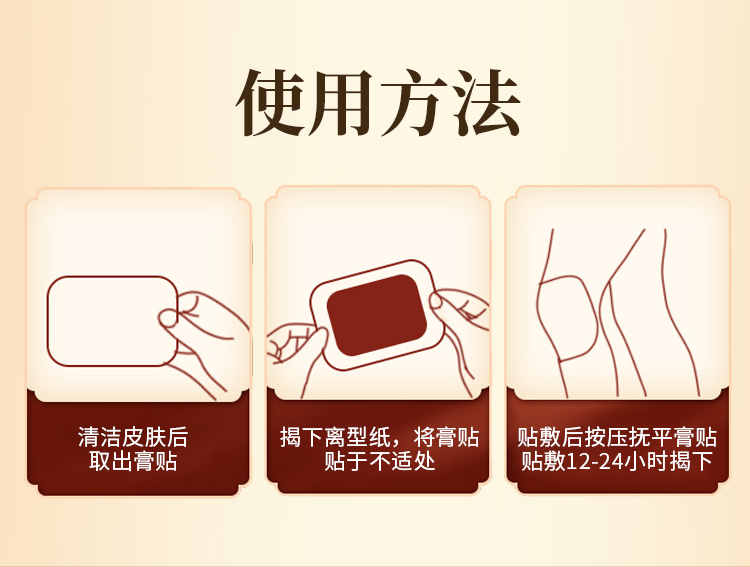 使用方法

清洁皮肤后
取出膏贴

揭下离型纸，将膏贴
贴于不适处

贴敷后按压抚平膏贴
贴敷12-24小时揭下